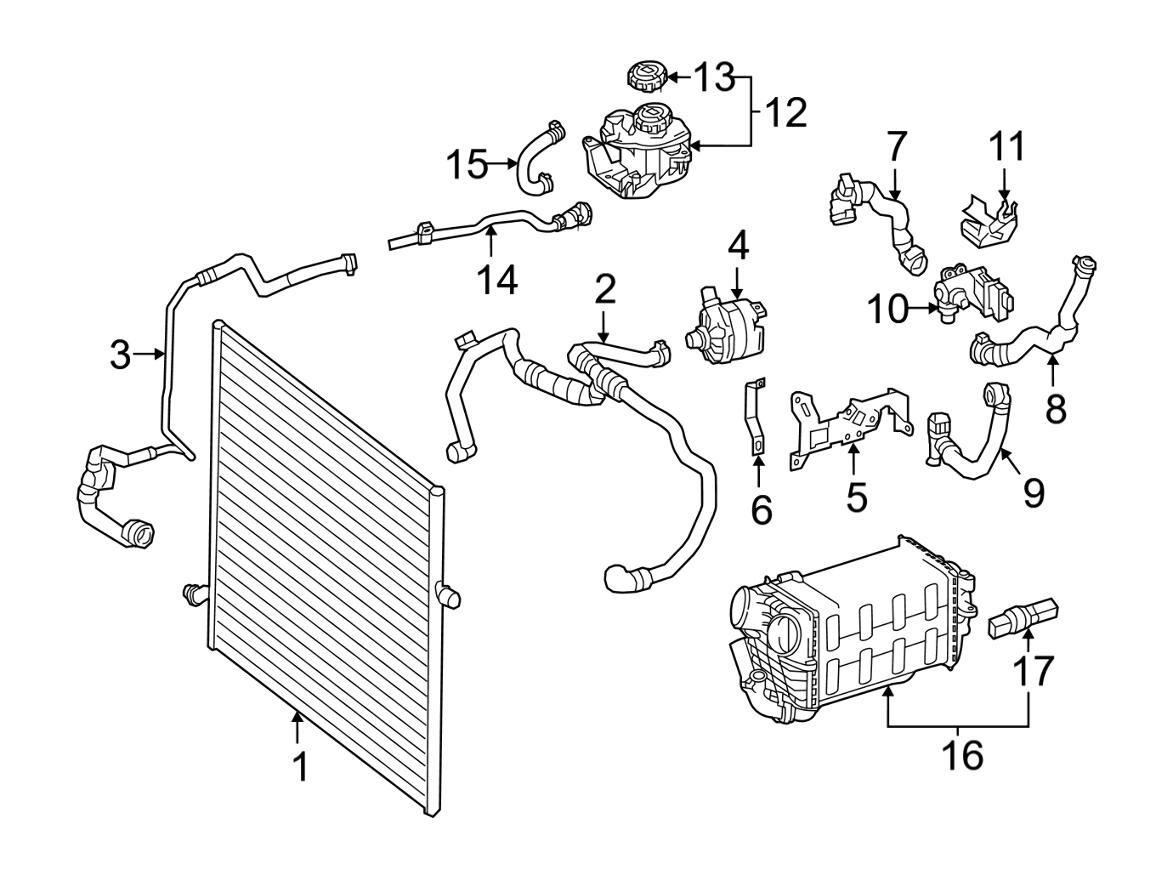 13
12
15
7
11
14
4
2
10
3
8
6
5
9
17
1
16